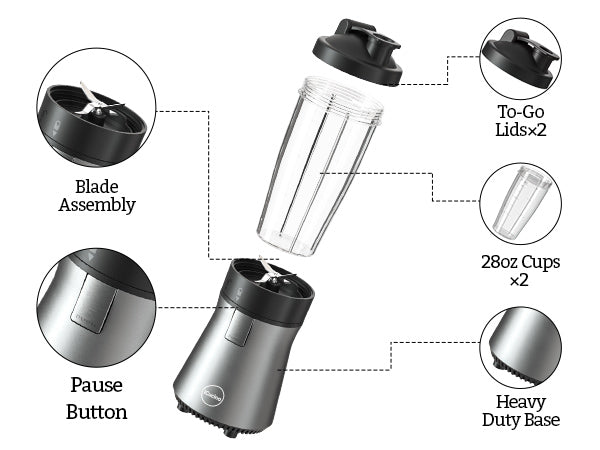 Blade Assembly

Pause Button

To-Go Lids×2

28oz Cups ×2

Heavy Duty Base

iCucina